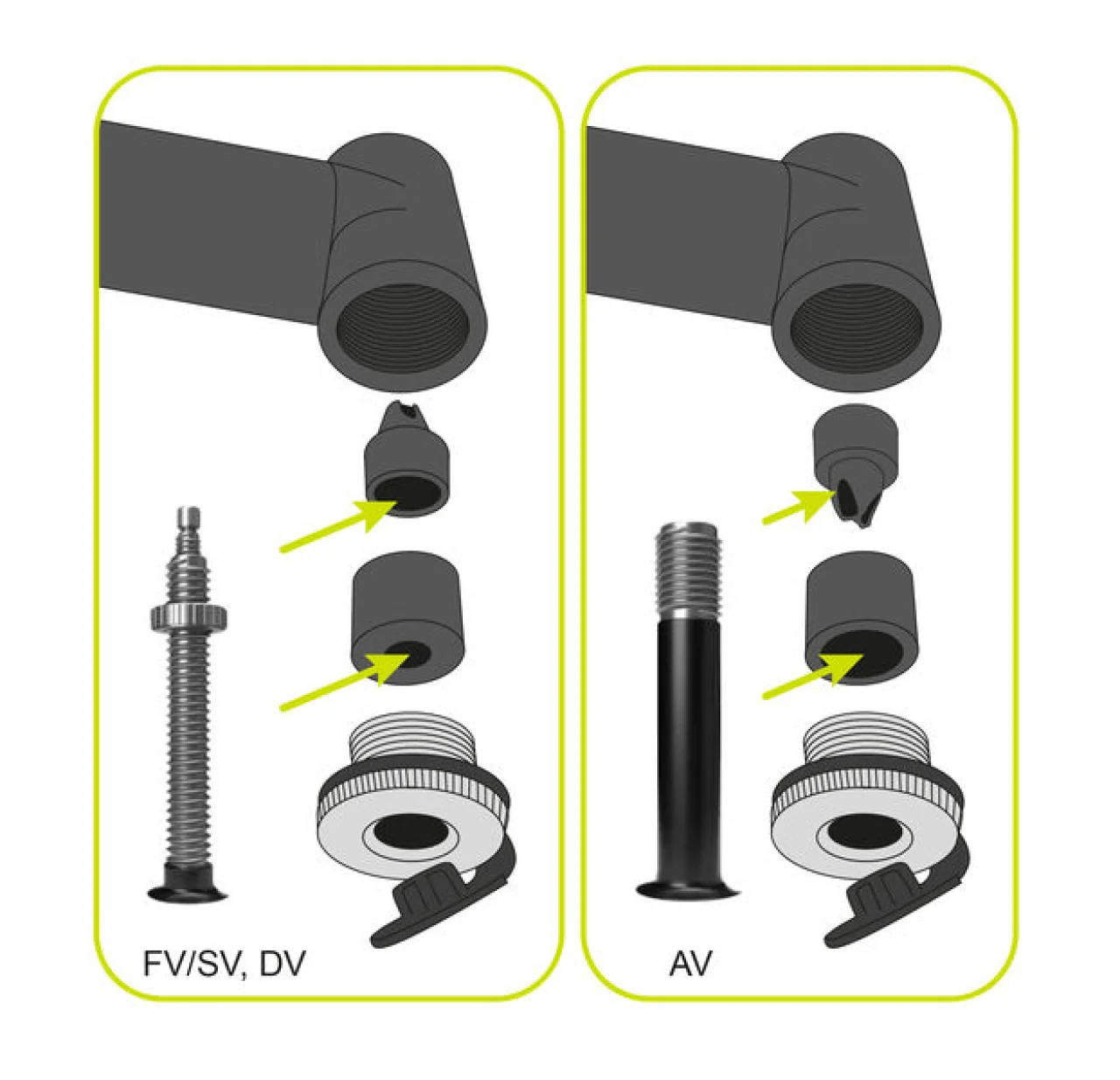 FV/SV, DV

AV